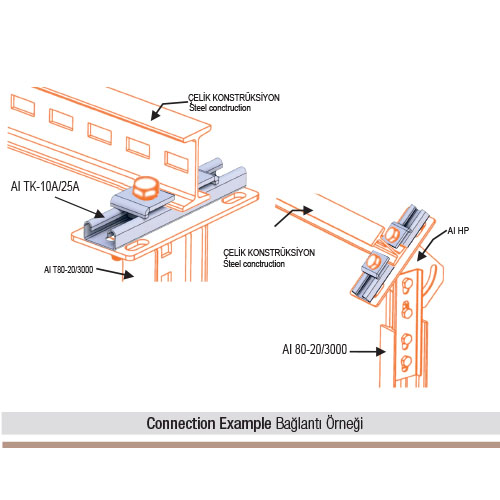 ÇELİK KONSTRÜKSİYON
Steel conctruction

AI TK-10A/25A

AI T80-20/3000

ÇELİK KONSTRÜKSİYON
Steel conctruction

AI HP

AI 80-20/3000

Connection Example Bağlantı Örneği